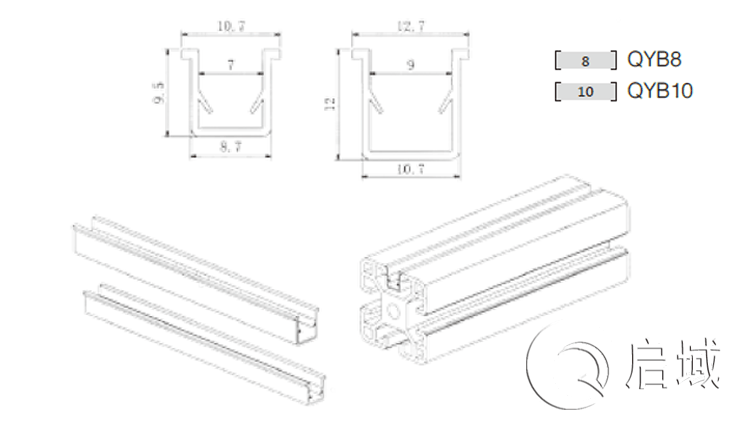 10.7
7
9.5
8.7

12.7
9
12
10.7

[ 8 ] QYB8
[ 10 ] QYB10

启域